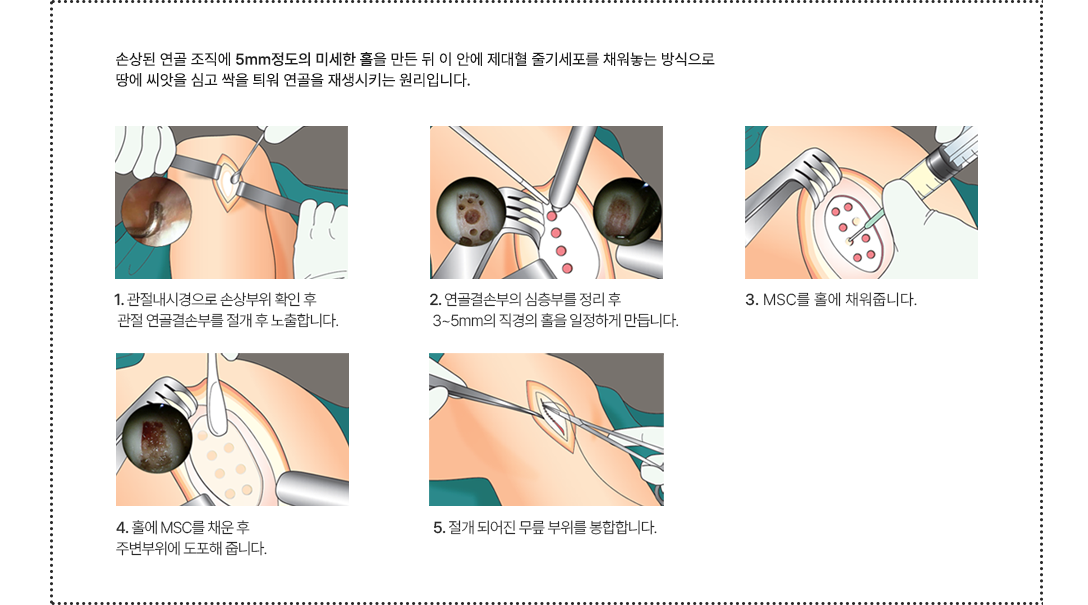 손상된 연골 조직에 5mm정도의 미세한 홀을 만든 뒤 이 안에 제대혈 줄기세포를 채워놓는 방식으로 땅에 씨앗을 심고 싹을 틔워 연골을 재생시키는 원리입니다.

1. 관절내시경으로 손상부위 확인 후 관절 연골결손부를 절개 후 노출합니다.

2. 연골결손부의 심층부를 정리 후 3~5mm의 직경의 홀을 일정하게 만듭니다.

3. MSC를 홀에 채워줍니다.

4. 홀에 MSC를 채운 후 주변부위에 도포해 줍니다.

5. 절개 되어진 무릎 부위를 봉합합니다.